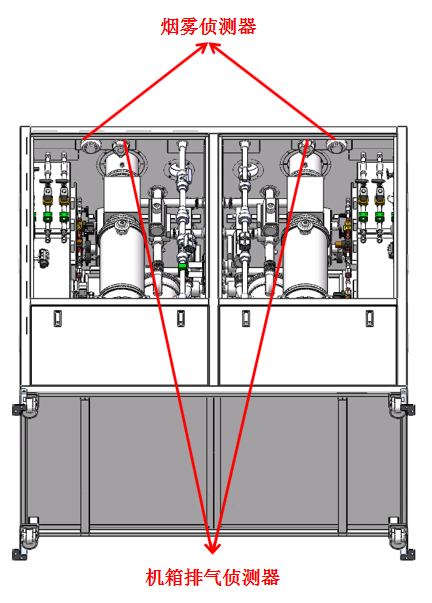 烟雾侦测器

机箱排气侦测器