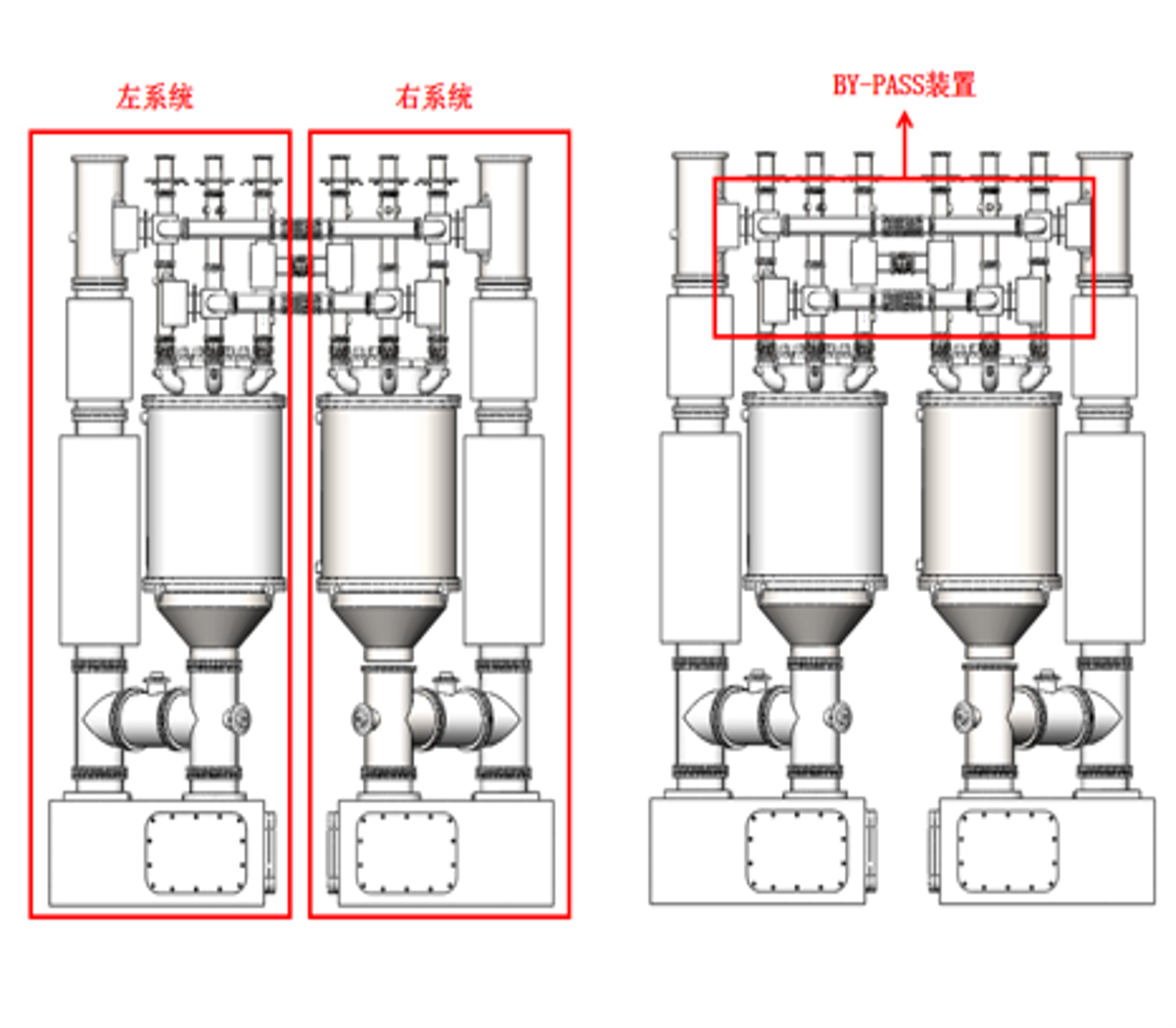 左系统

右系统

BY-PASS装置